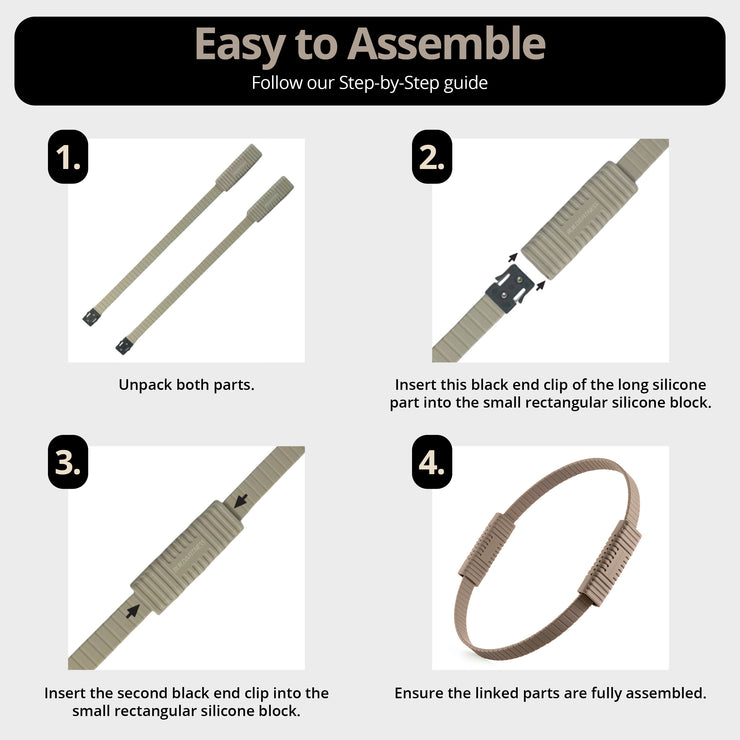 Easy to Assemble
Follow our Step-by-Step guide

1.
Unpack both parts.

2.
Insert this black end clip of the long silicone part into the small rectangular silicone block.

3.
Insert the second black end clip into the small rectangular silicone block.

4.
Ensure the linked parts are fully assembled.